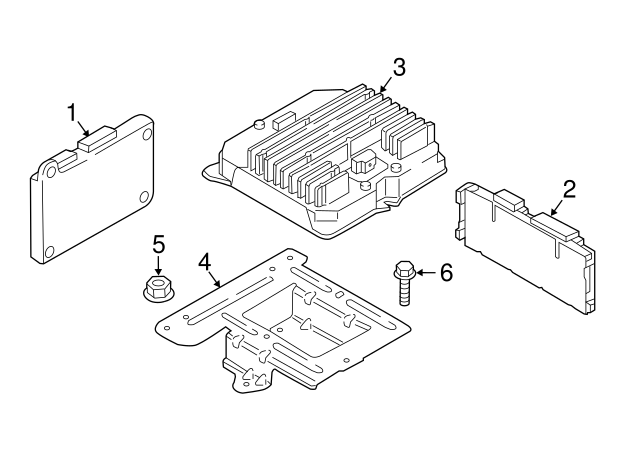 1
3
2
5
4
6