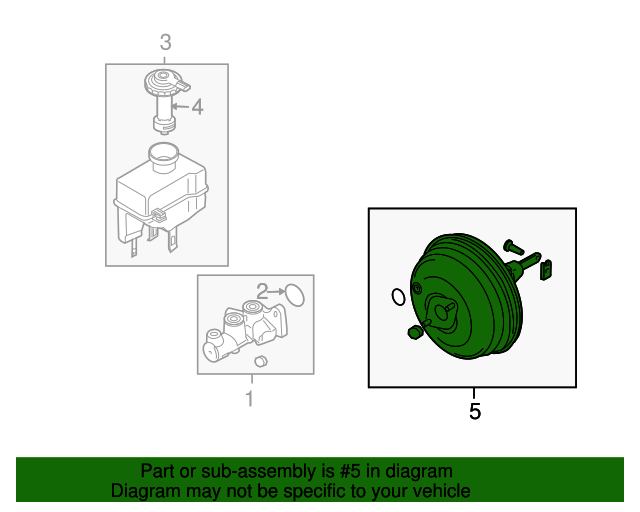 3
4
2
1
5

Part or sub-assembly is #5 in diagram
Diagram may not be specific to your vehicle