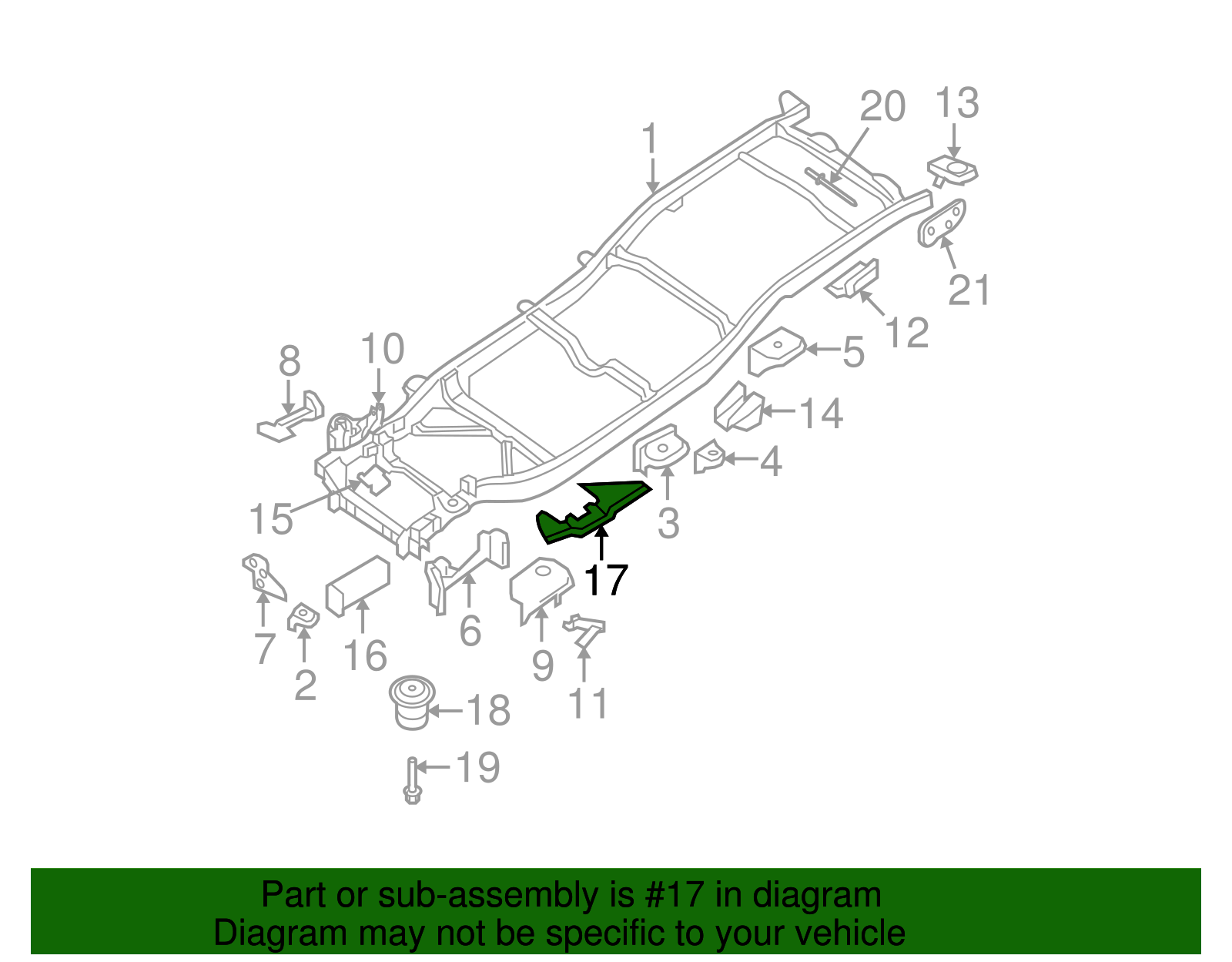 20
13
1
21
12
5
8
10
14
4
15
3
17
7
2
16
6
9
11
18
19

Part or sub-assembly is #17 in diagram
Diagram may not be specific to your vehicle