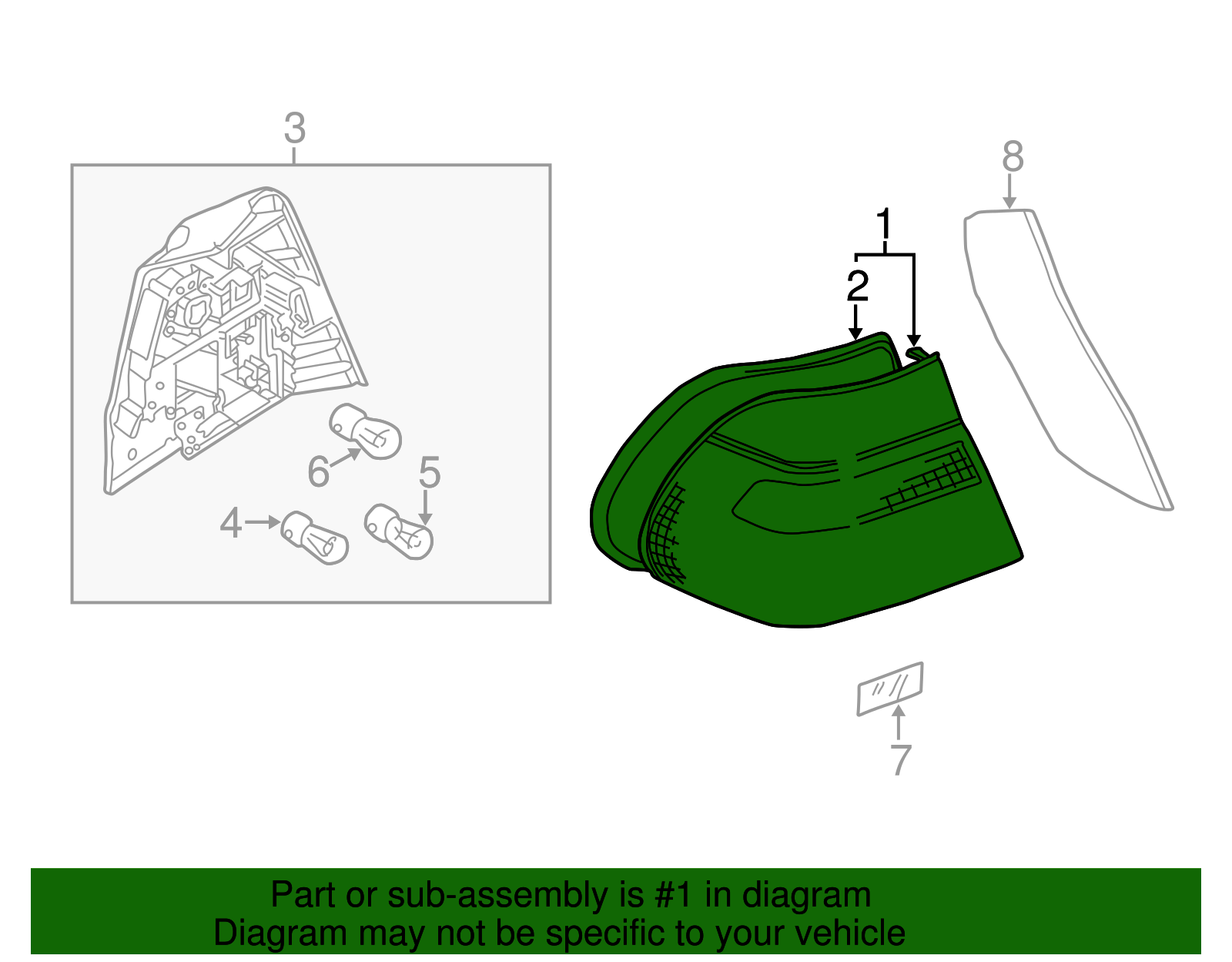 3
8
1
2
6
5
4
7

Part or sub-assembly is #1 in diagram
Diagram may not be specific to your vehicle