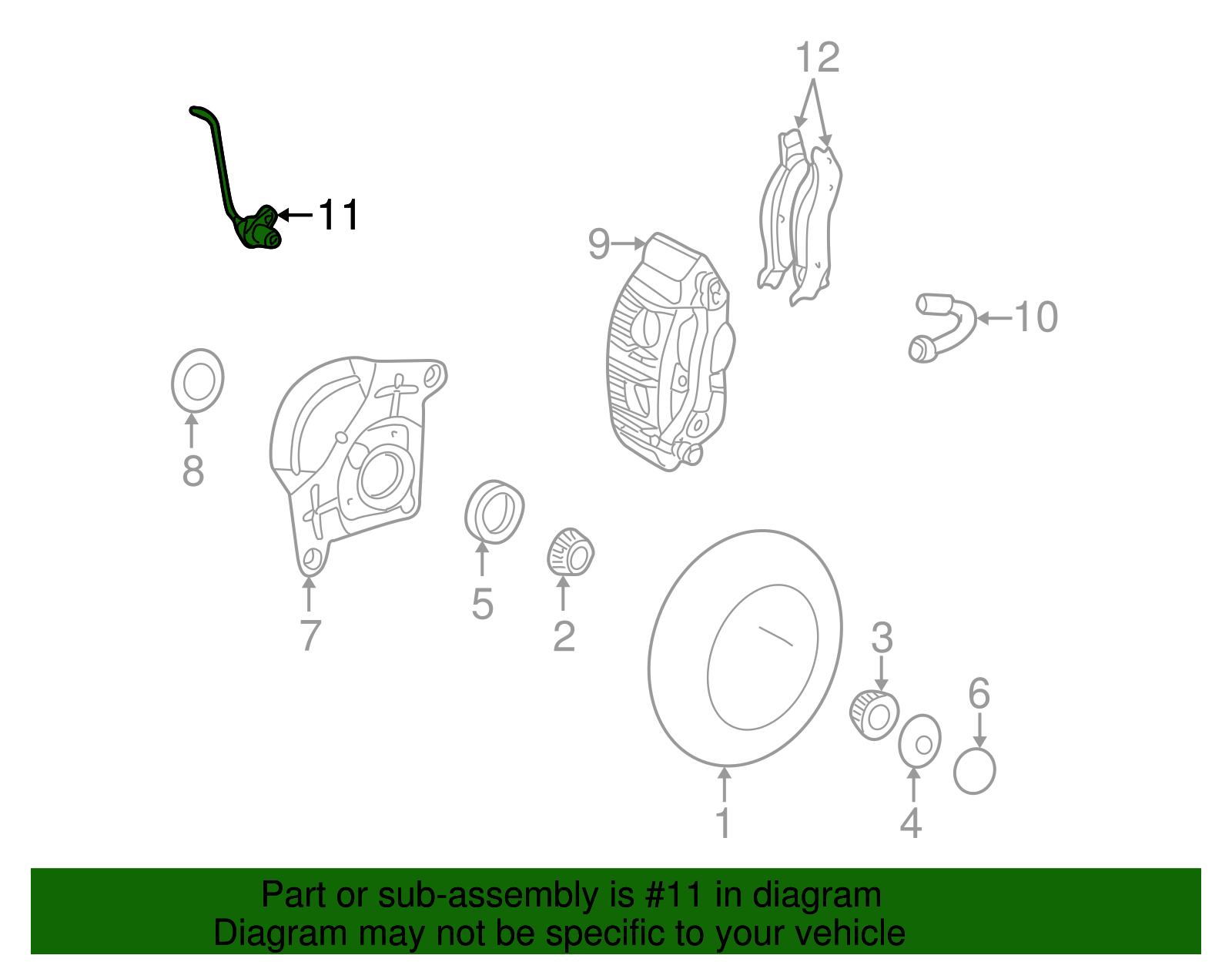 12
11
9
10
8
7
5
2
3
6
1
4

Part or sub-assembly is #11 in diagram
Diagram may not be specific to your vehicle