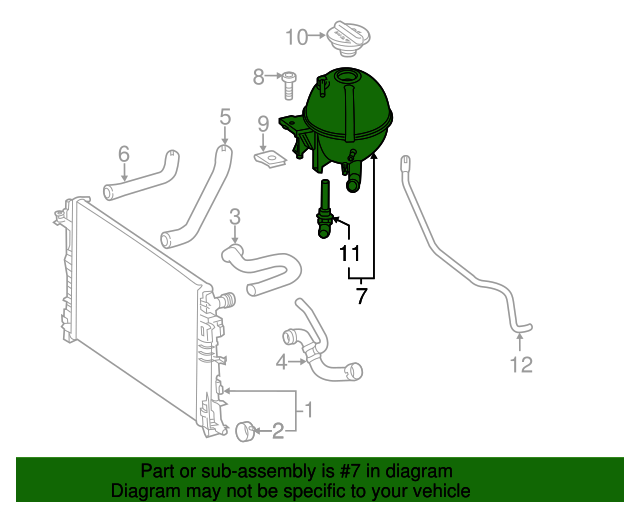 10
8
5
9
6
3
11
7
4
12
1
2

Part or sub-assembly is #7 in diagram
Diagram may not be specific to your vehicle