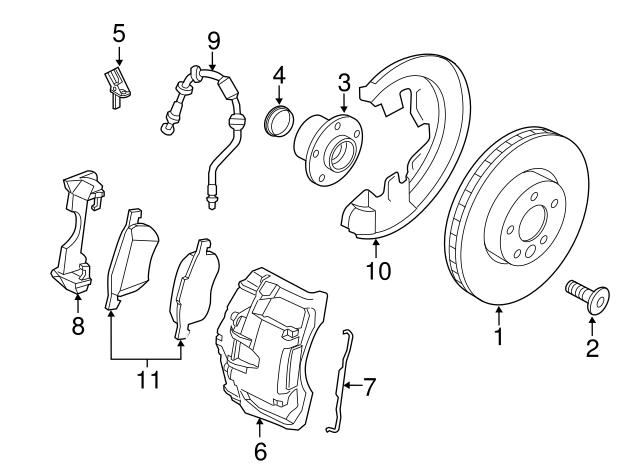 5
9
4
3
10
1
2
8
11
7
6