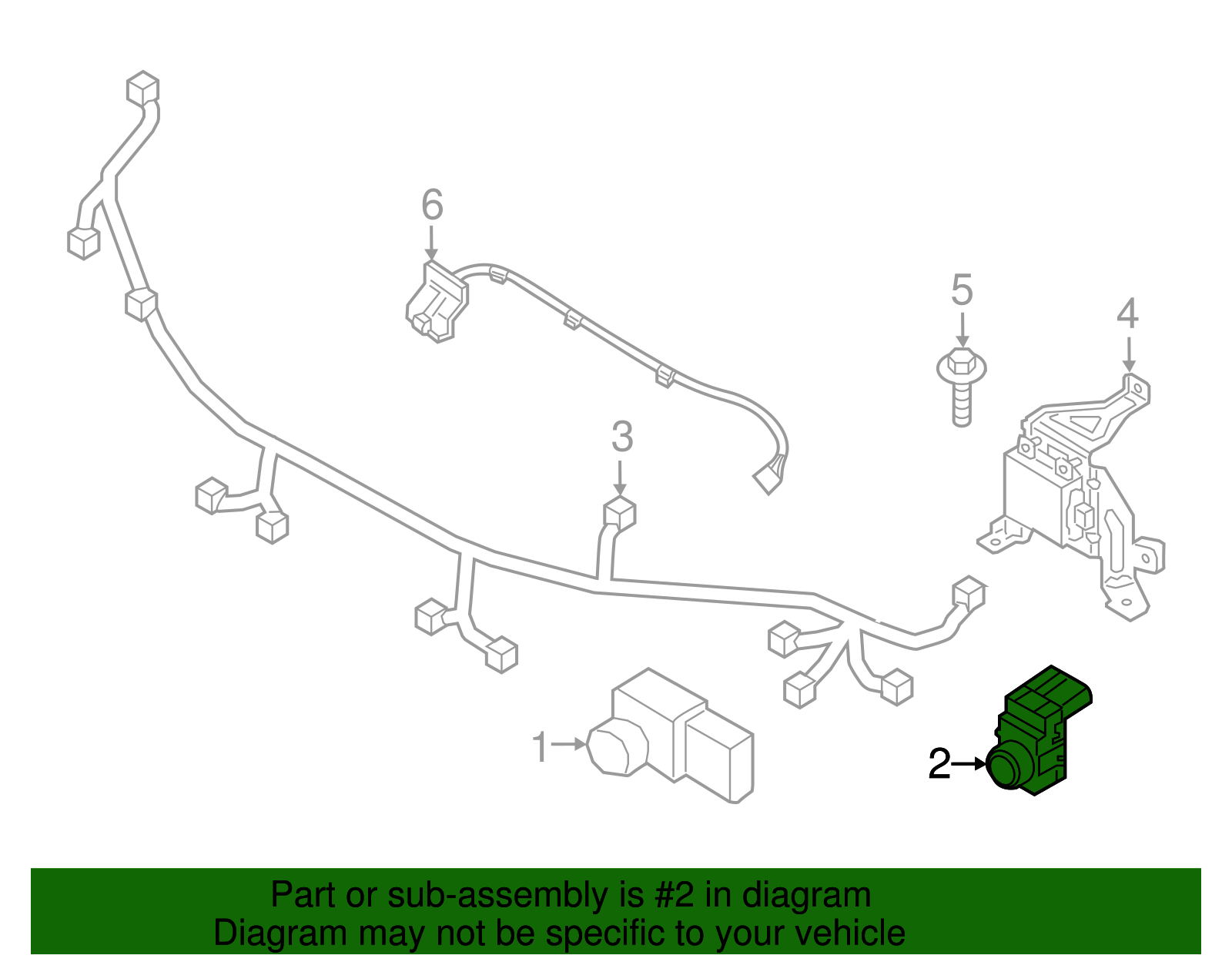 6

5

4

3

1

2

Part or sub-assembly is #2 in diagram
Diagram may not be specific to your vehicle