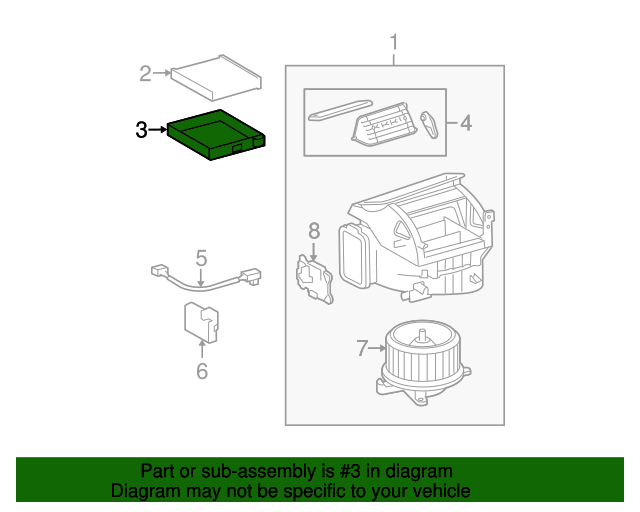 1
2
3
4
8
5
6
7

Part or sub-assembly is #3 in diagram
Diagram may not be specific to your vehicle