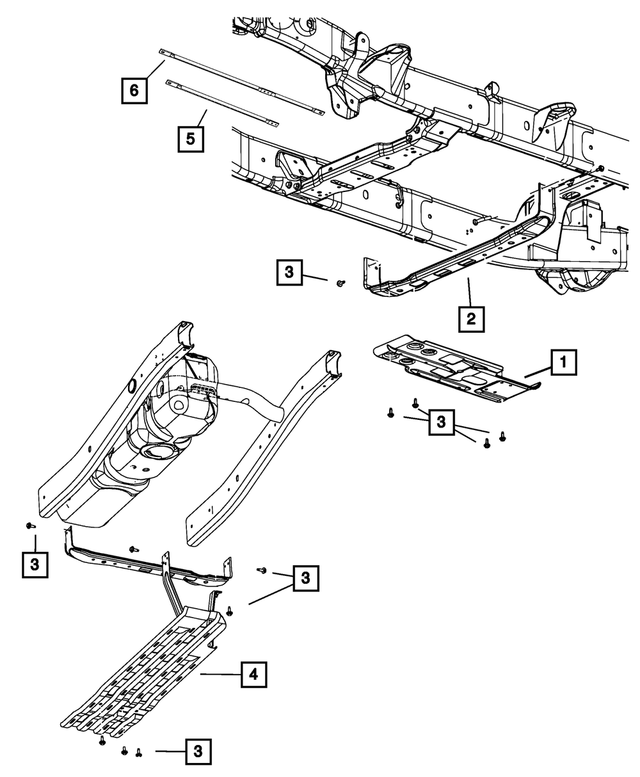 6
5
3
2
1
3
3
3
4
3