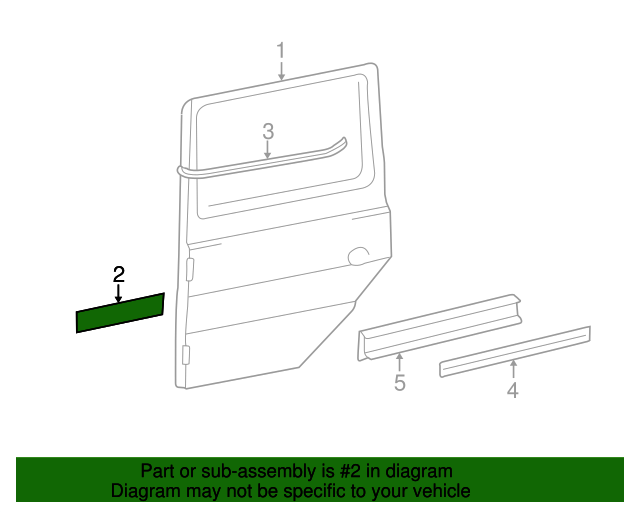 1

3

2

5

4

Part or sub-assembly is #2 in diagram
Diagram may not be specific to your vehicle