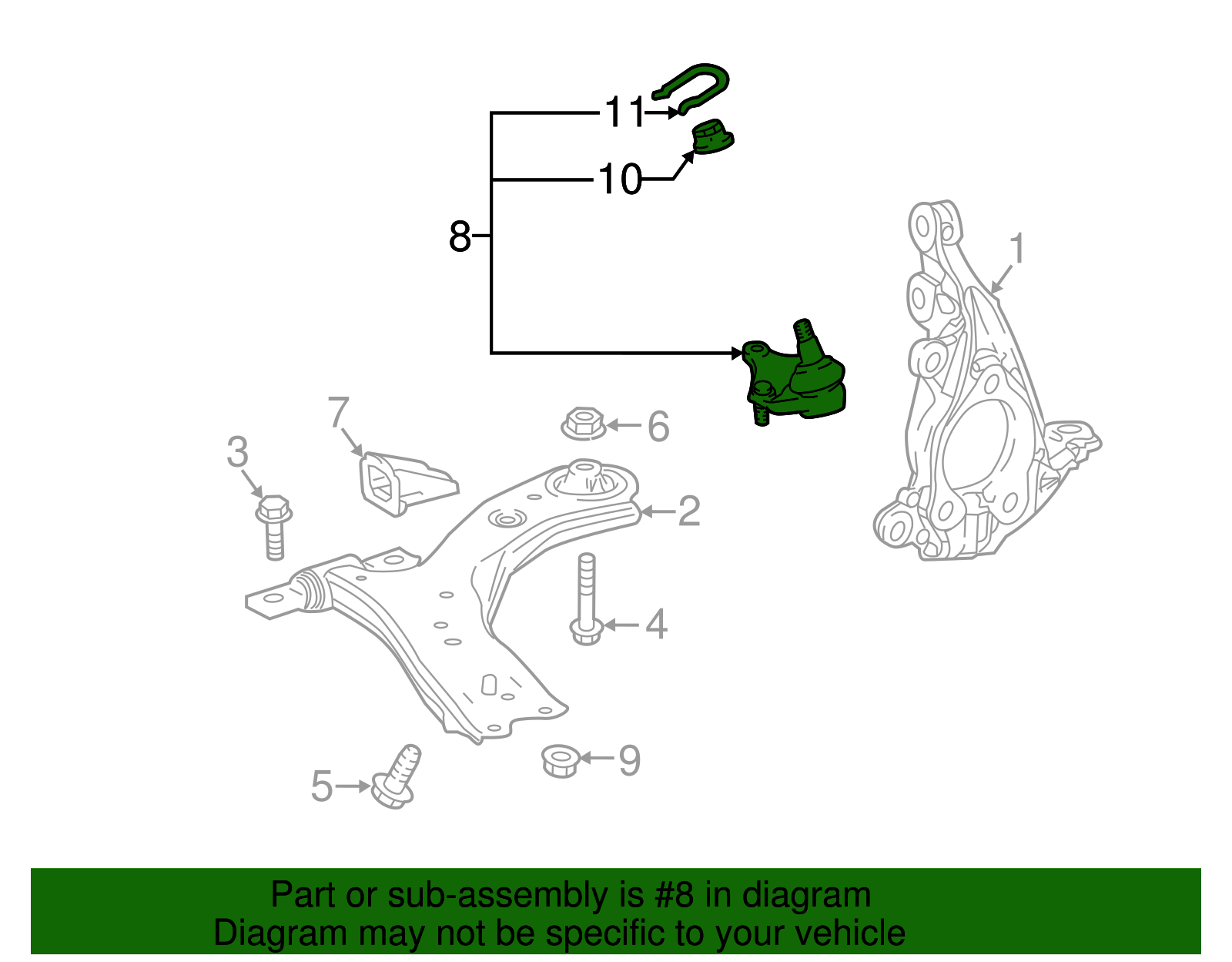 11
10
8
1
7
6
3
2
4
9
5

Part or sub-assembly is #8 in diagram
Diagram may not be specific to your vehicle