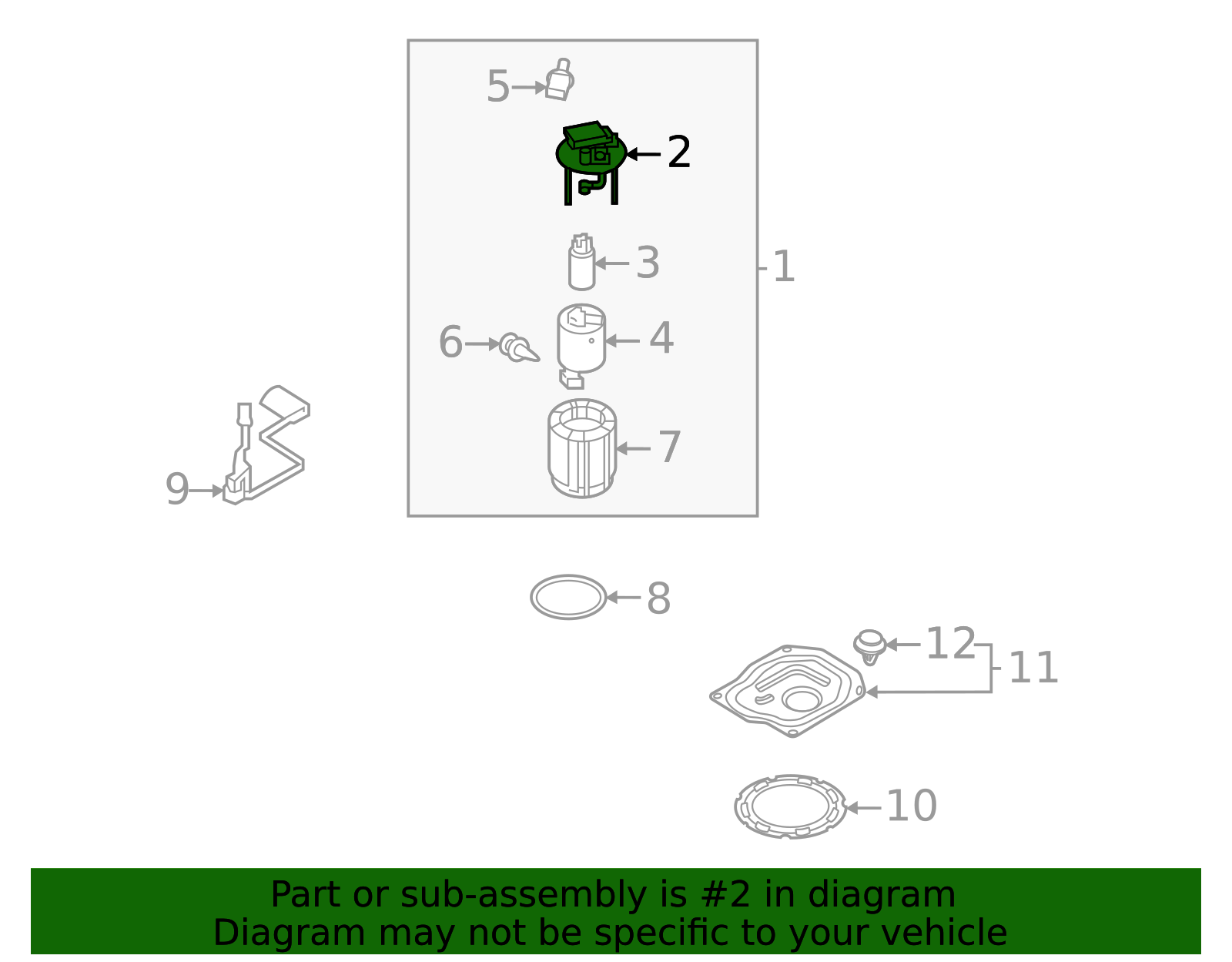 5
2
3
1
6
4
7
9
8
12
11
10
Part or sub-assembly is #2 in diagram
Diagram may not be specific to your vehicle