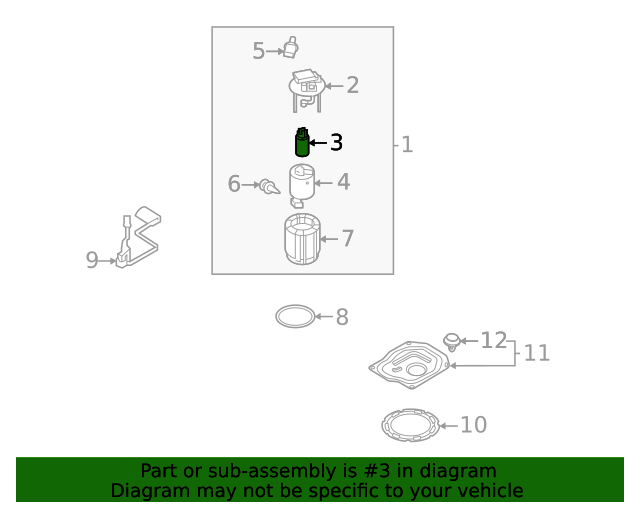 5
2
3
1
6
4
7
9
8
12
11
10

Part or sub-assembly is #3 in diagram
Diagram may not be specific to your vehicle