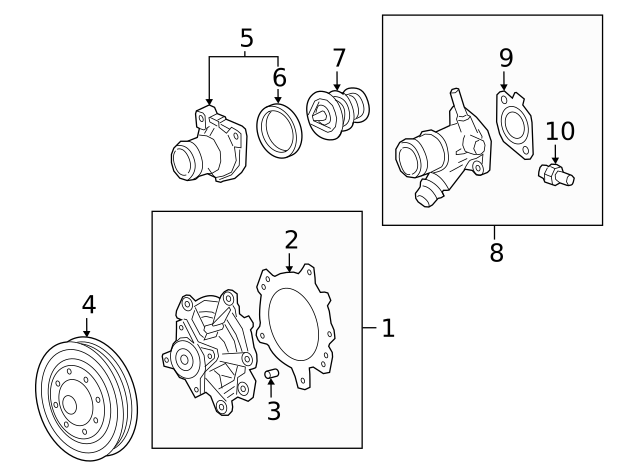 5
6
7
9
10
8
2
1
4
3