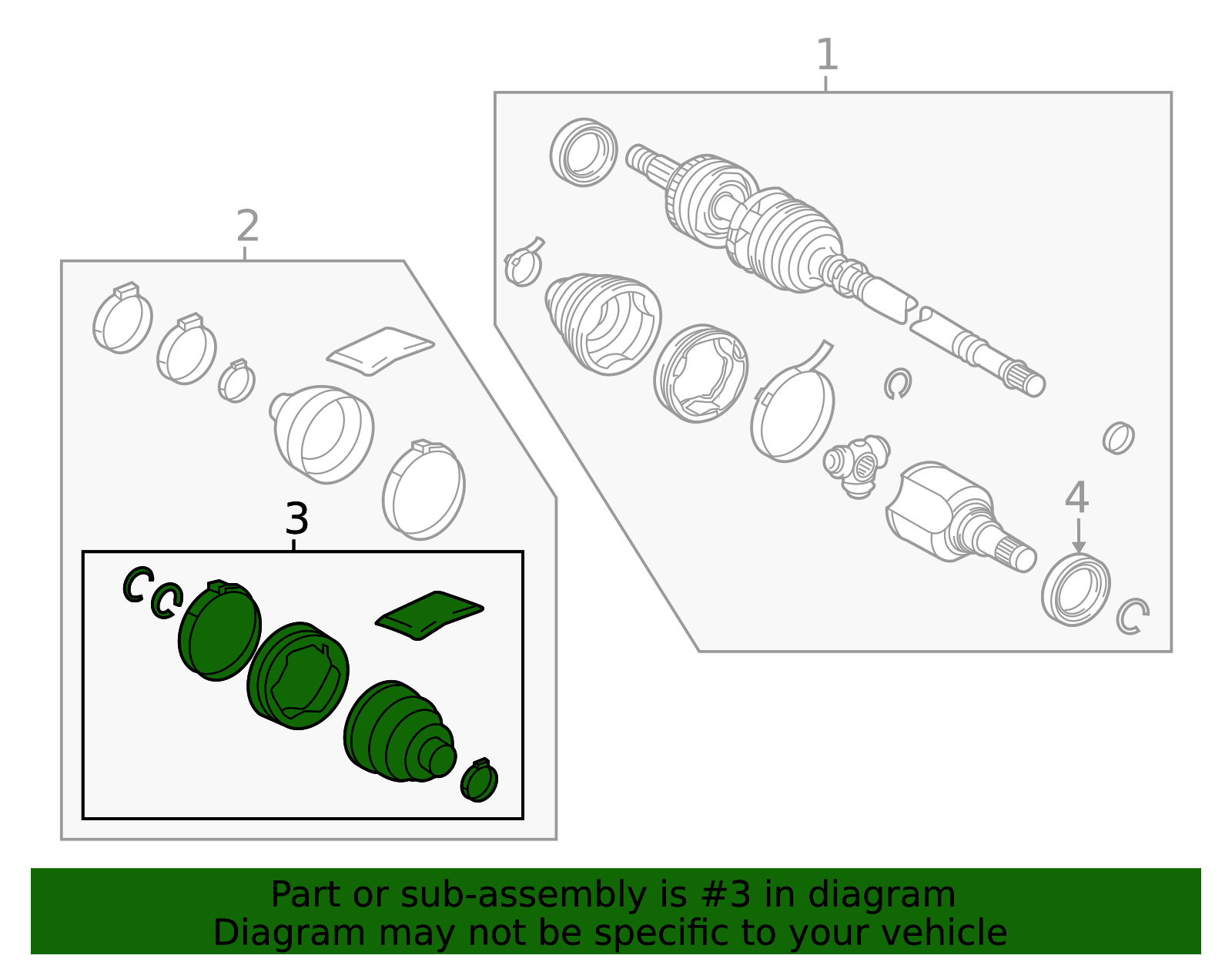 1

2

3

4

Part or sub-assembly is #3 in diagram
Diagram may not be specific to your vehicle