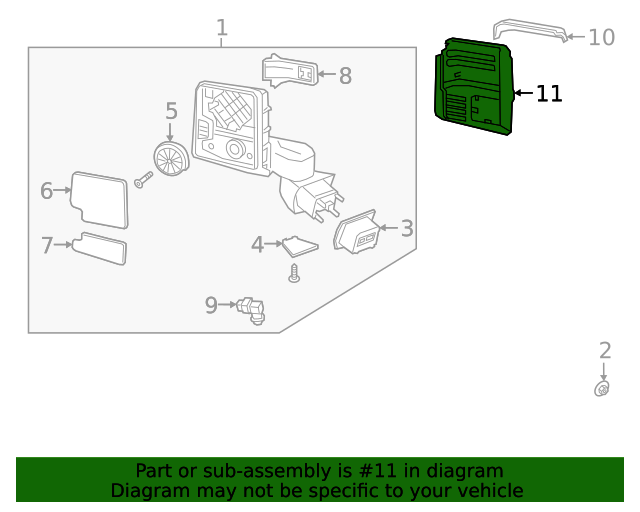 1
10
8
11
5
6
3
7
4
9
2

Part or sub-assembly is #11 in diagram
Diagram may not be specific to your vehicle