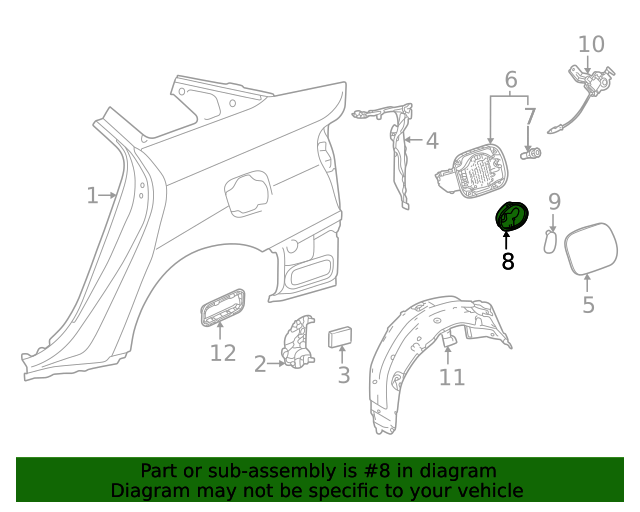 10
6
7
4
1
9
8
5
12
2
3
11

Part or sub-assembly is #8 in diagram
Diagram may not be specific to your vehicle