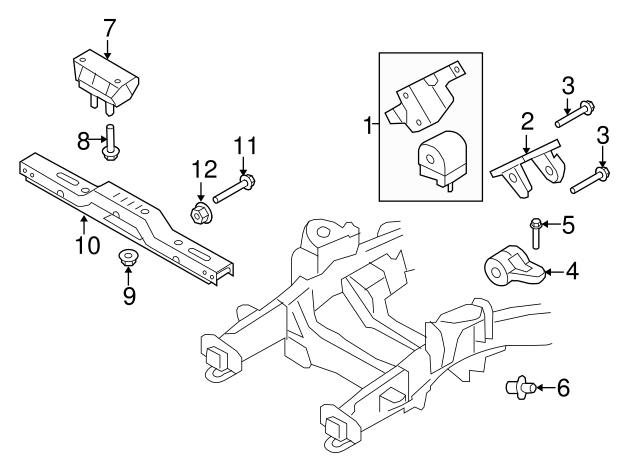 7
8
10
9
12
11
1
2
3
3
5
4
6