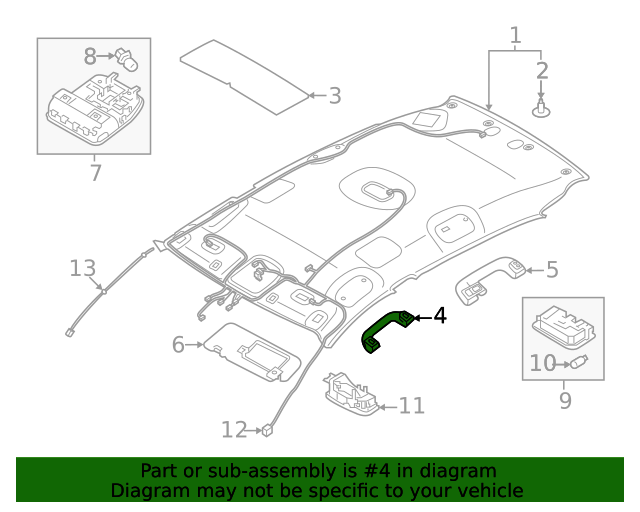 8
7
3
1
2
13
5
4
6
10
9
11
12

Part or sub-assembly is #4 in diagram
Diagram may not be specific to your vehicle