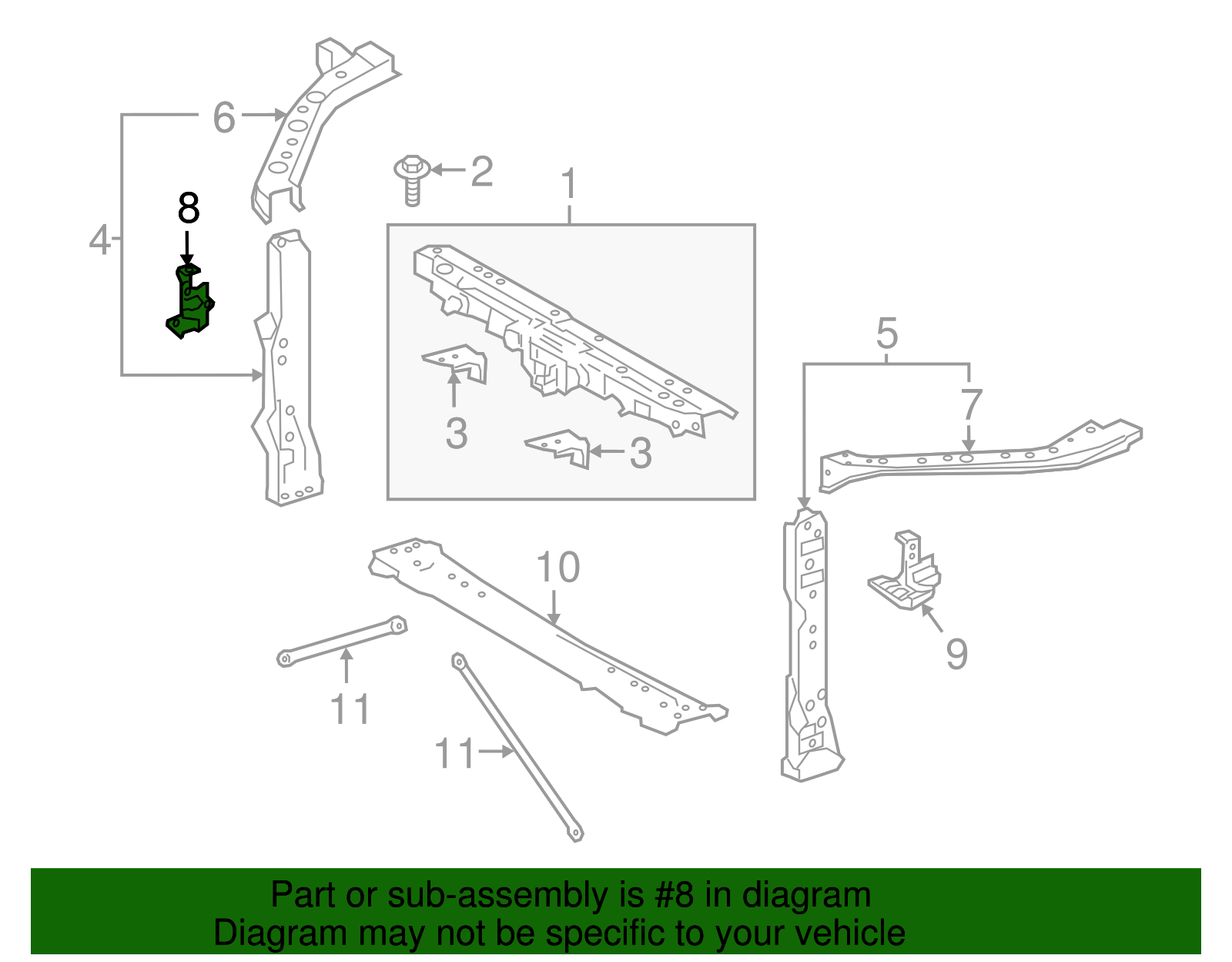 6
2
1
8
4
3
3
5
7
10
9
11
11
Part or sub-assembly is #8 in diagram
Diagram may not be specific to your vehicle