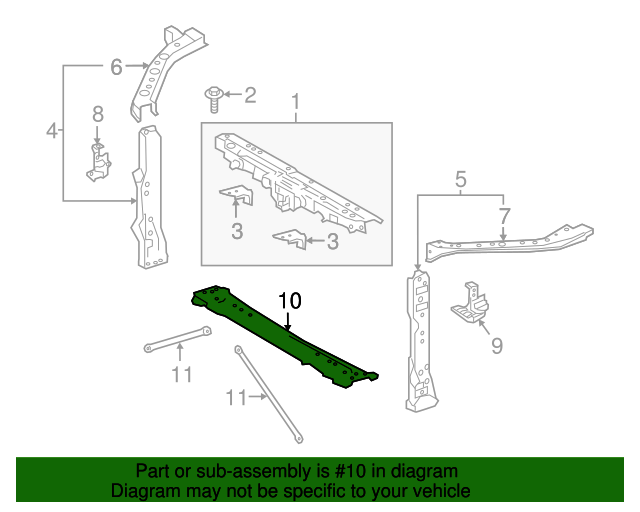 6
2
1
4
8
3
3
5
7
10
9
11
11
Part or sub-assembly is #10 in diagram
Diagram may not be specific to your vehicle