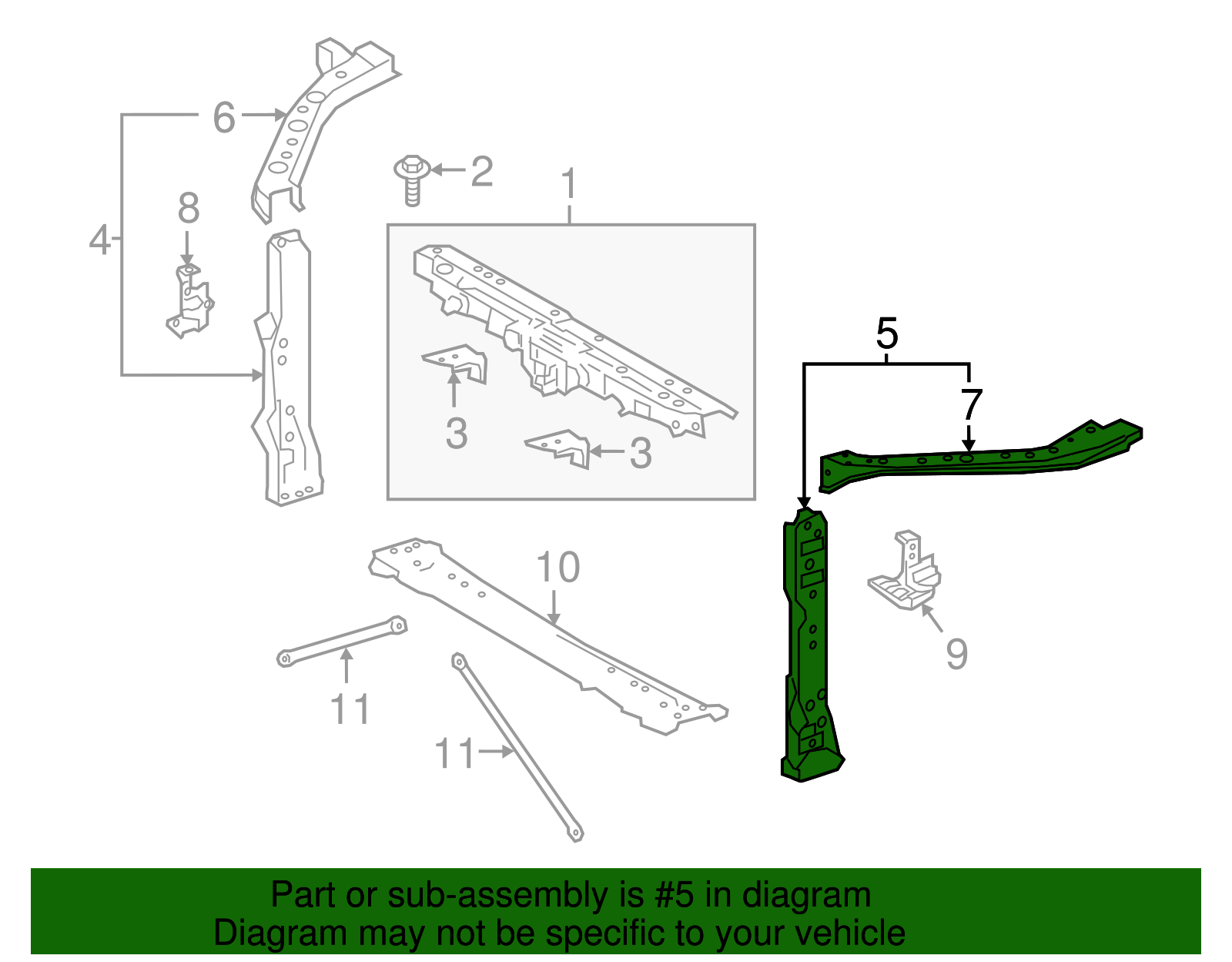 6
2
1
8
4
3
3
5
7
10
9
11
11

Part or sub-assembly is #5 in diagram
Diagram may not be specific to your vehicle