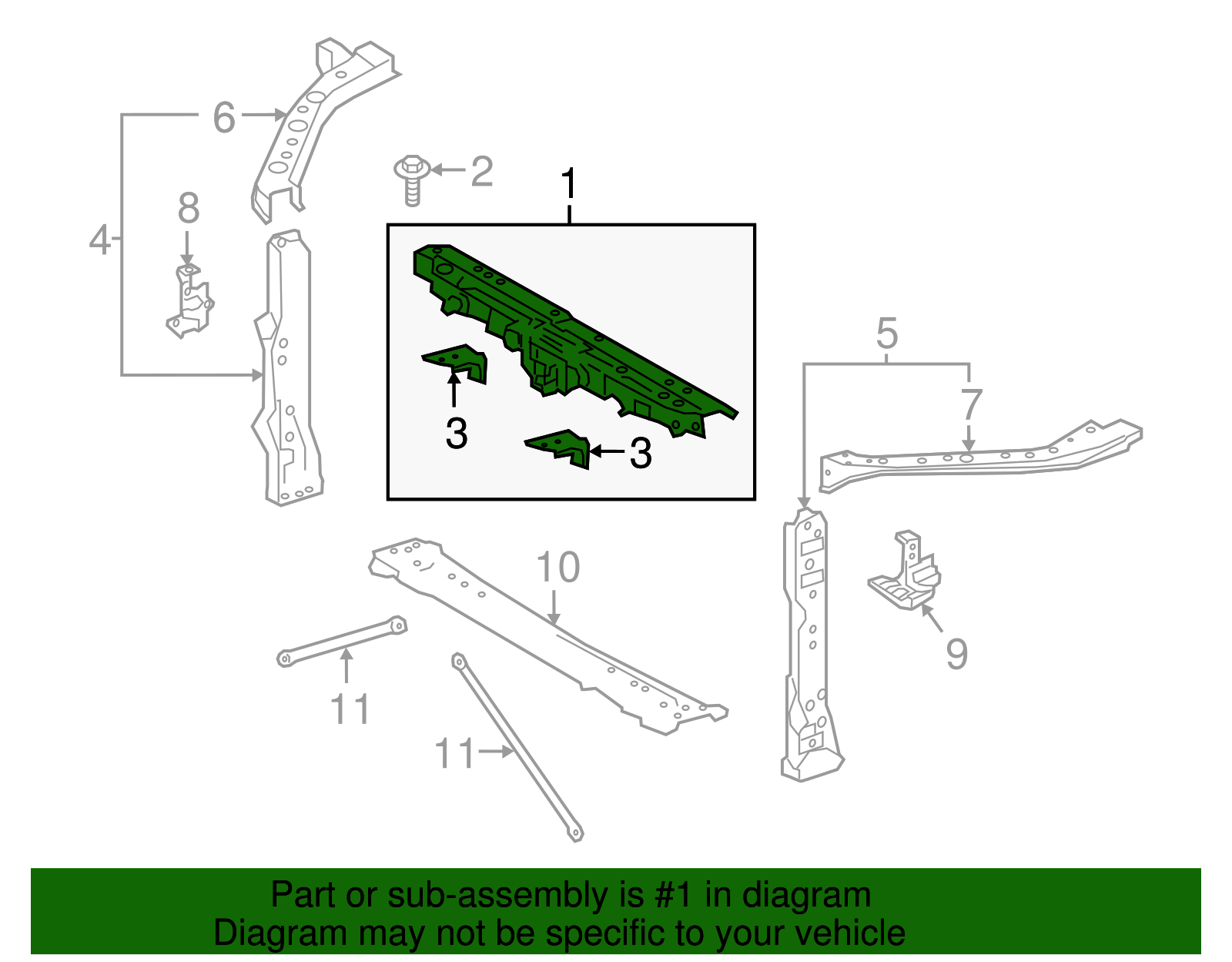 6
2
1
8
4
3
3
5
7
10
9
11
11

Part or sub-assembly is #1 in diagram
Diagram may not be specific to your vehicle