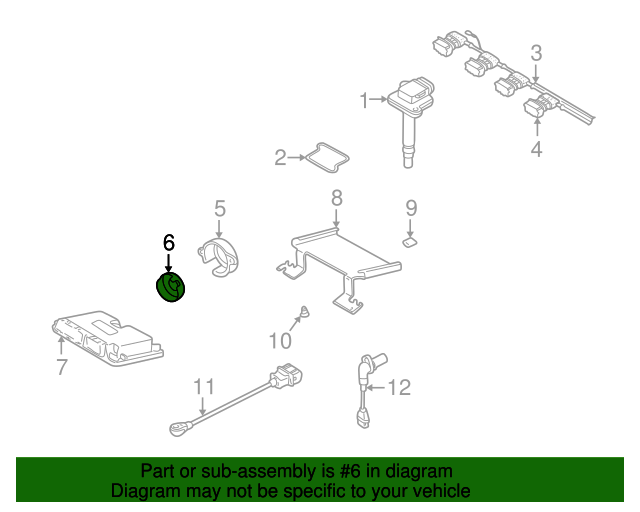 3
1
4
2
5
8
9
6
10
7
11
12

Part or sub-assembly is #6 in diagram
Diagram may not be specific to your vehicle