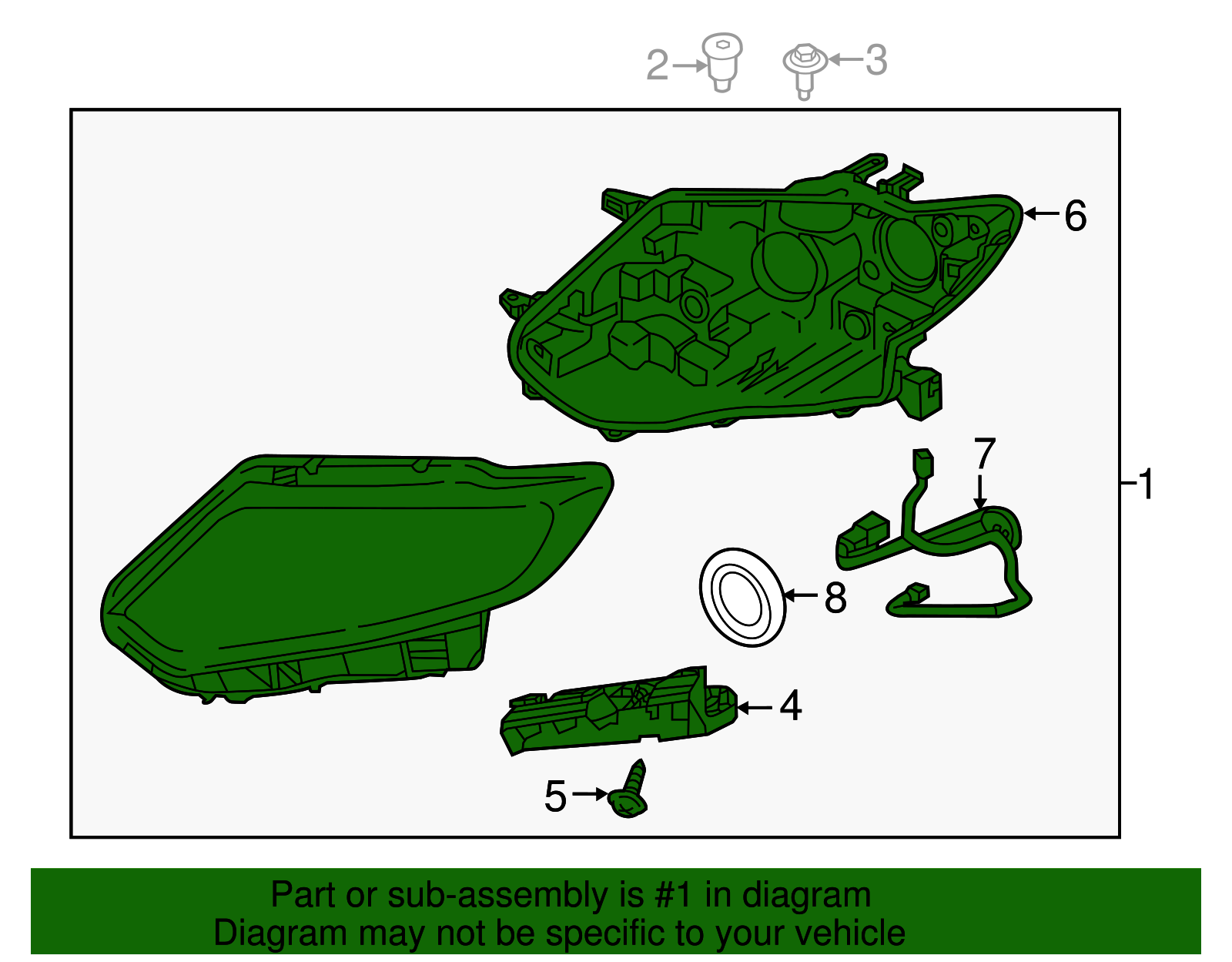 2
3
6
7
1
8
4
5

Part or sub-assembly is #1 in diagram
Diagram may not be specific to your vehicle