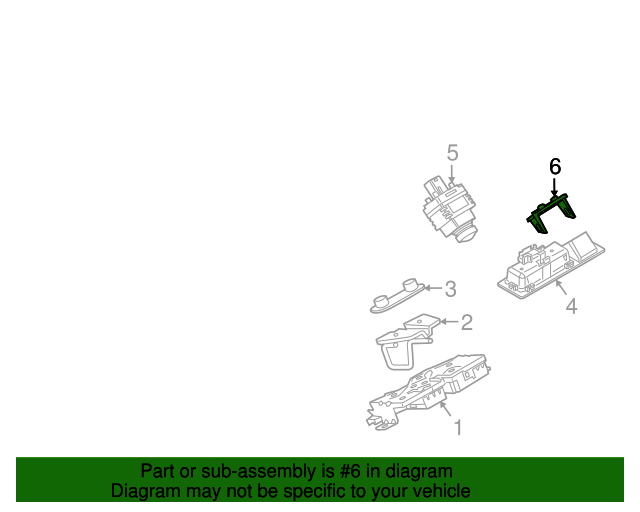 5

6

3

4

2

1

Part or sub-assembly is #6 in diagram
Diagram may not be specific to your vehicle