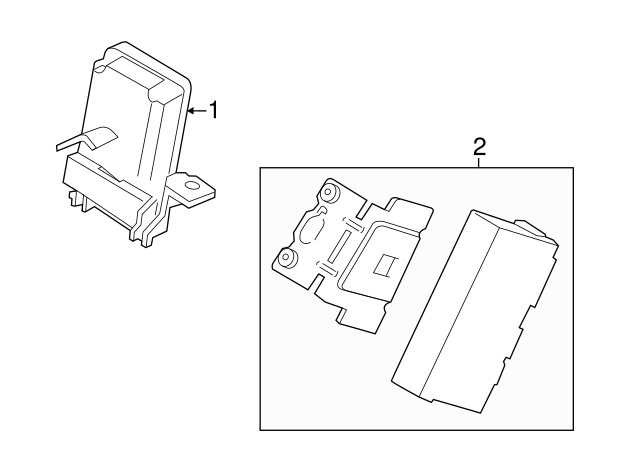 1
2