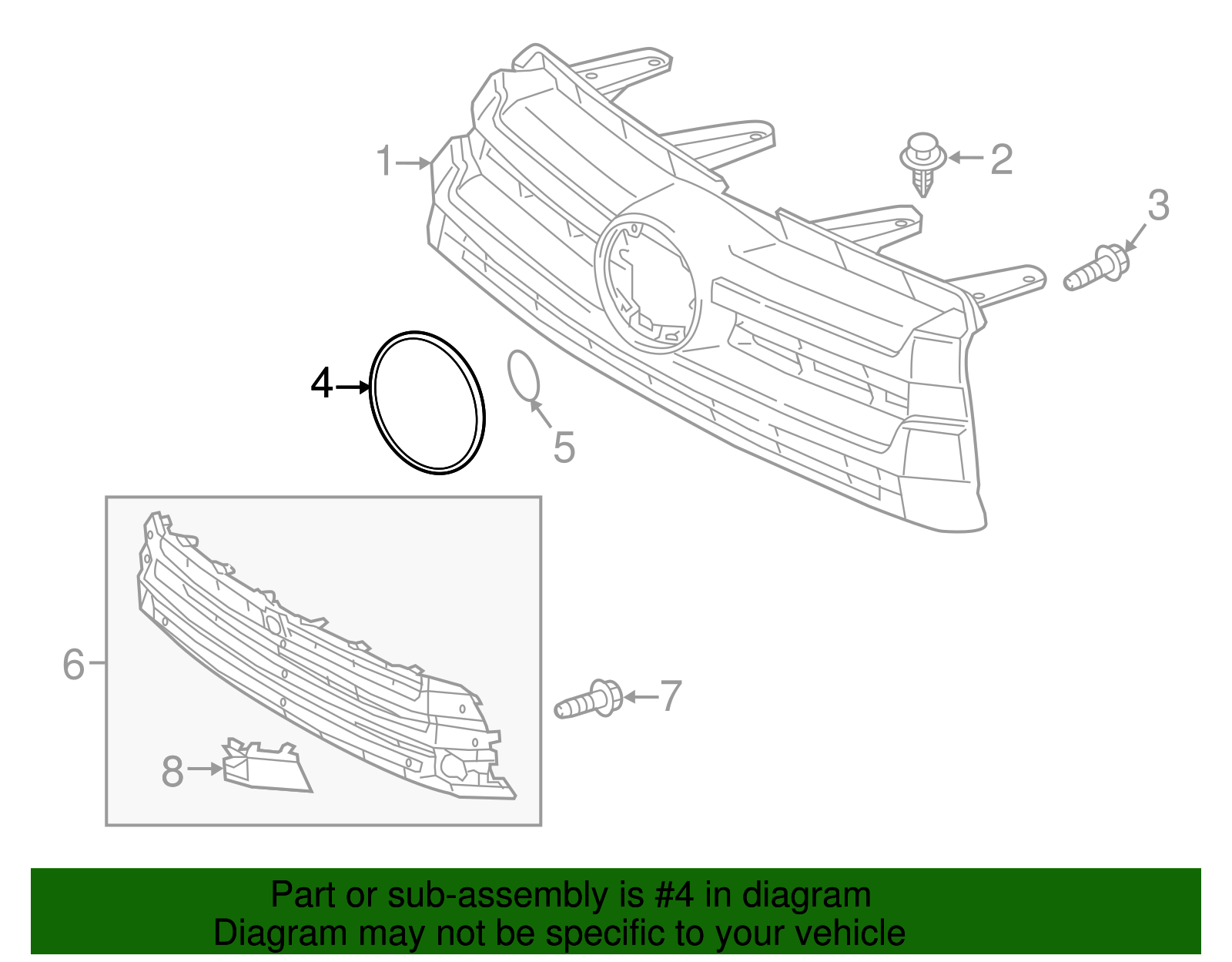 1
2
3
4
5
6
7
8

Part or sub-assembly is #4 in diagram
Diagram may not be specific to your vehicle