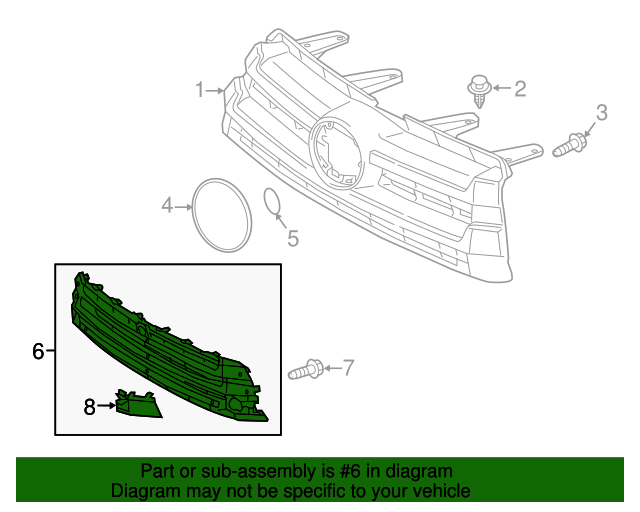 1
2
3
4
5
6
7
8

Part or sub-assembly is #6 in diagram
Diagram may not be specific to your vehicle