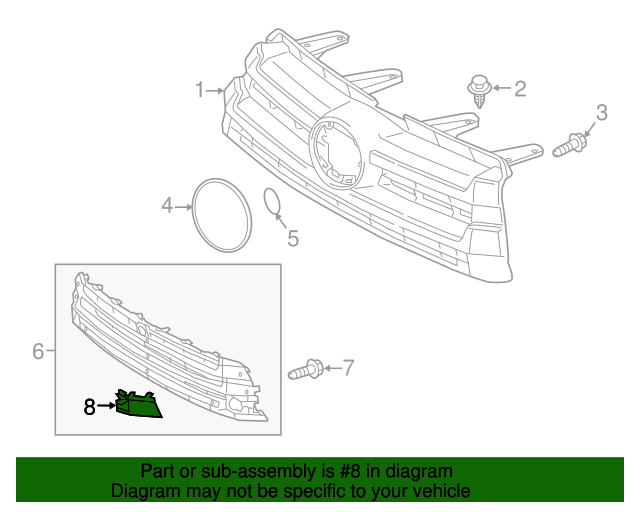 1
2
3
4
5
6
7
8

Part or sub-assembly is #8 in diagram
Diagram may not be specific to your vehicle