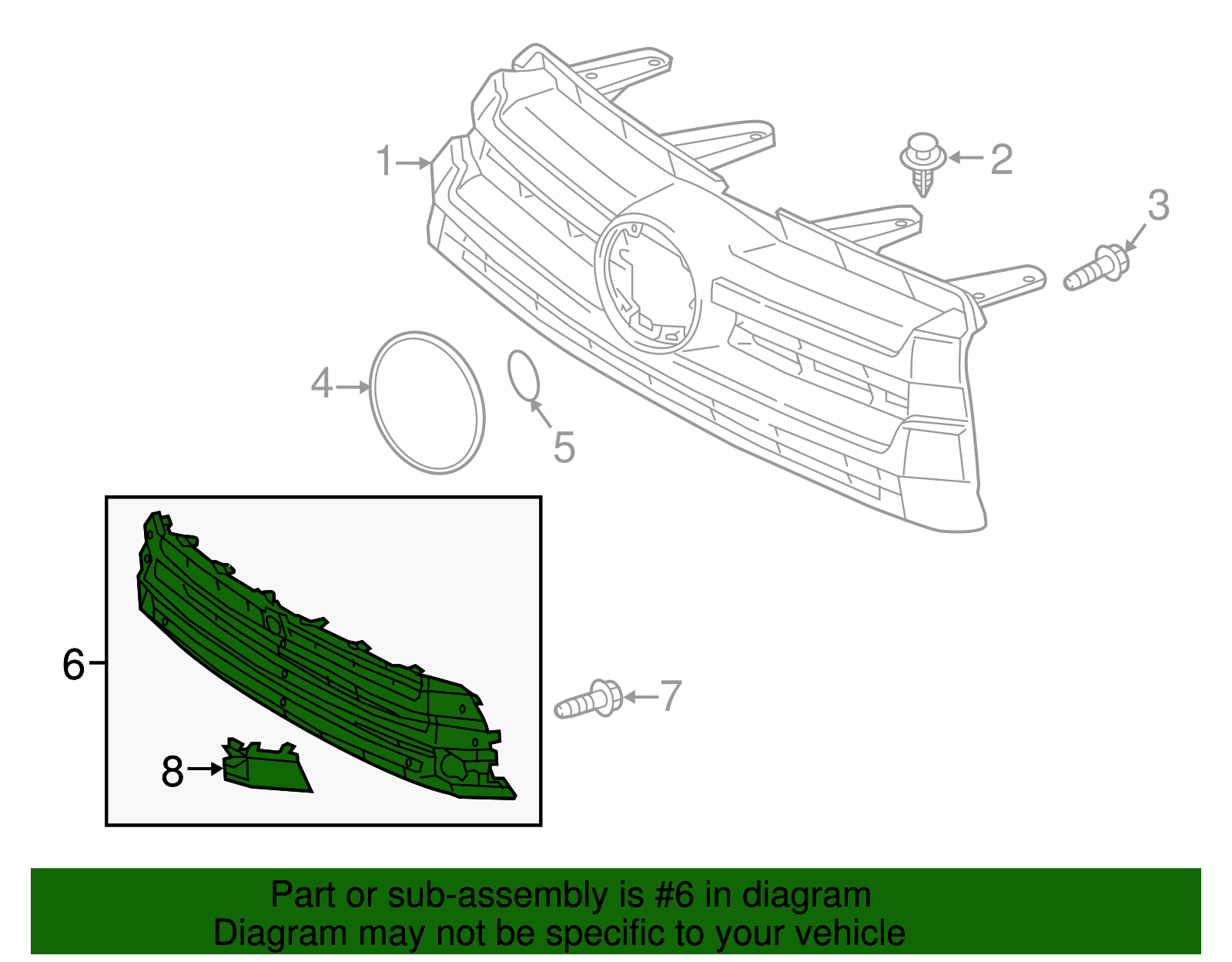 1
2
3
4
5
6
7
8

Part or sub-assembly is #6 in diagram
Diagram may not be specific to your vehicle