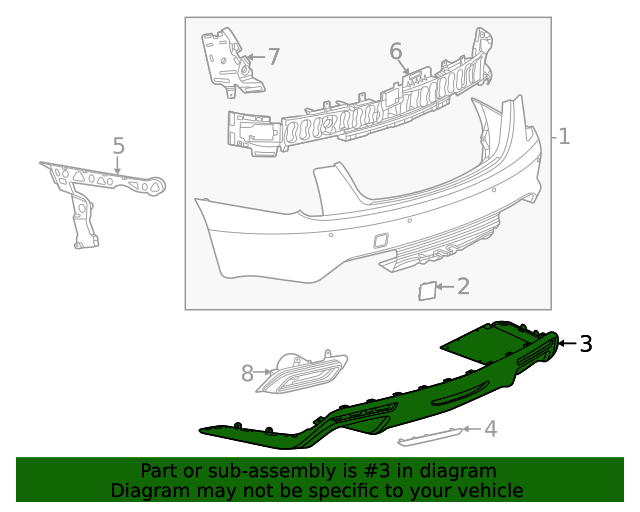 7
6
5
1
2
3
8
4
Part or sub-assembly is #3 in diagram
Diagram may not be specific to your vehicle