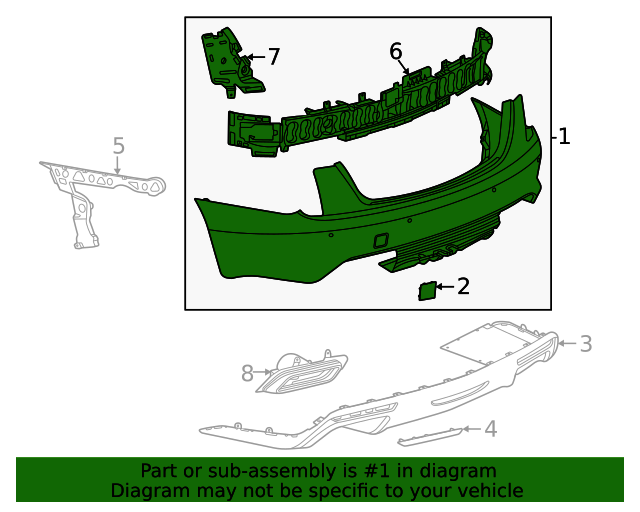 7
6
1
5
2
3
8
4

Part or sub-assembly is #1 in diagram
Diagram may not be specific to your vehicle