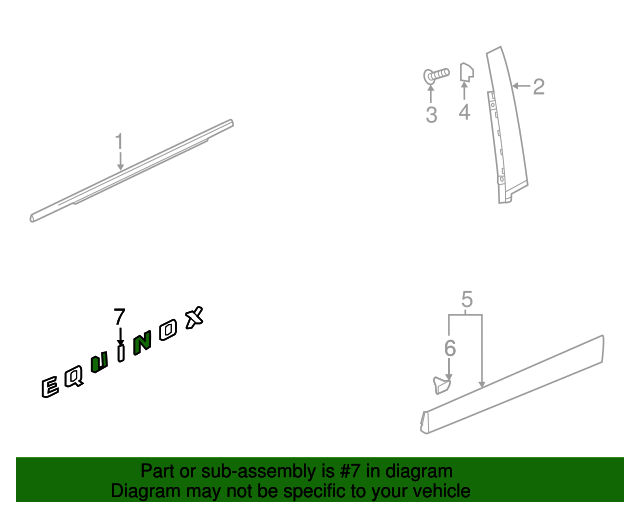 1

3

4

2

7

EQUINOX

5

6

Part or sub-assembly is #7 in diagram
Diagram may not be specific to your vehicle