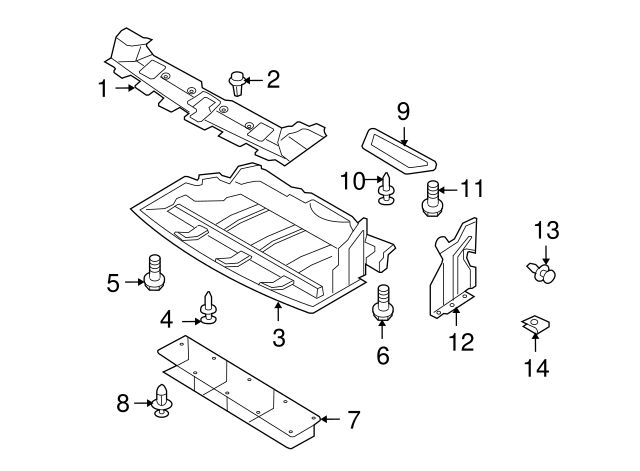 1
2
9
10
11
13
5
4
3
6
12
14
8
7