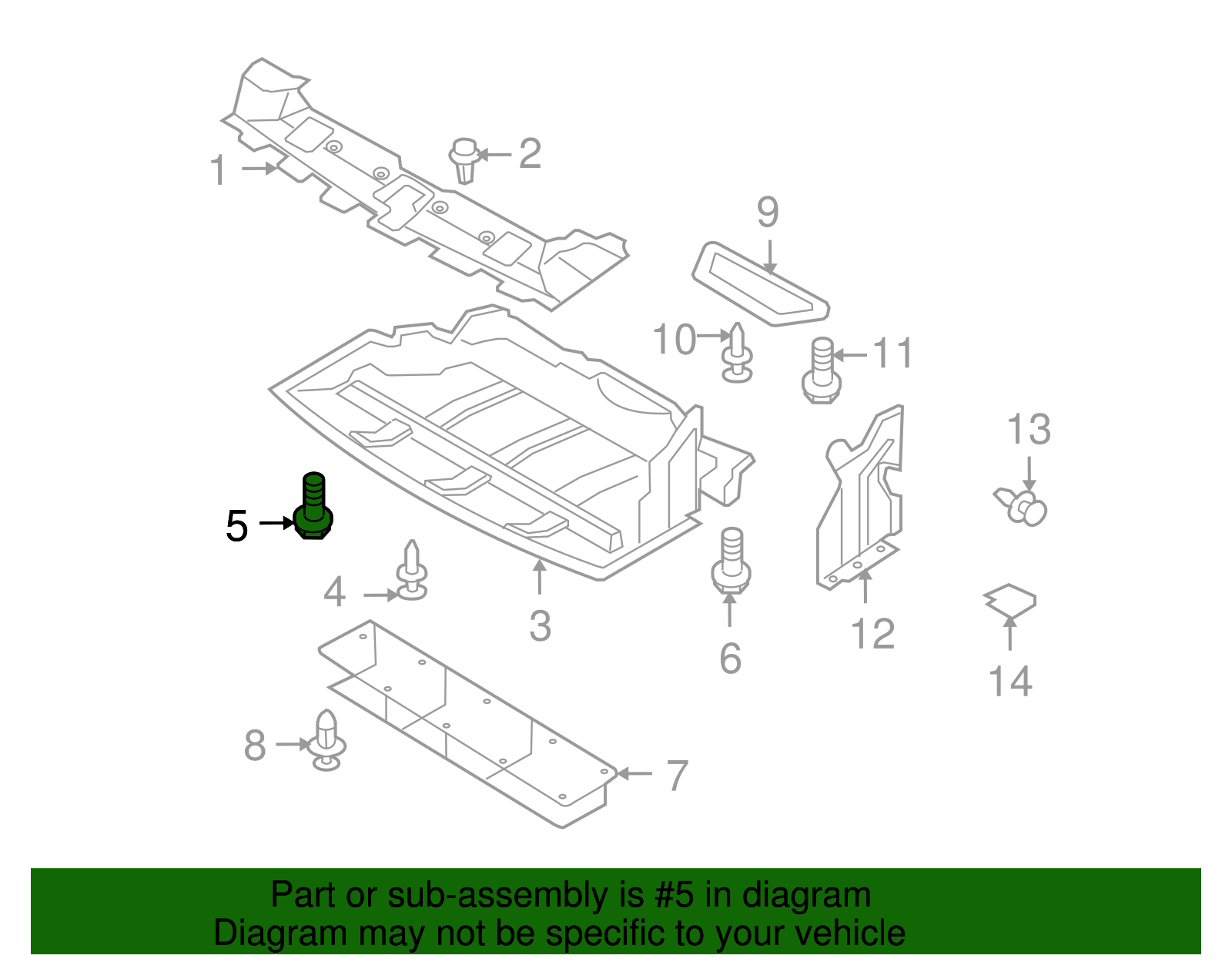 1
2
9
10
11
13
5
4
3
6
12
14
8
7

Part or sub-assembly is #5 in diagram
Diagram may not be specific to your vehicle