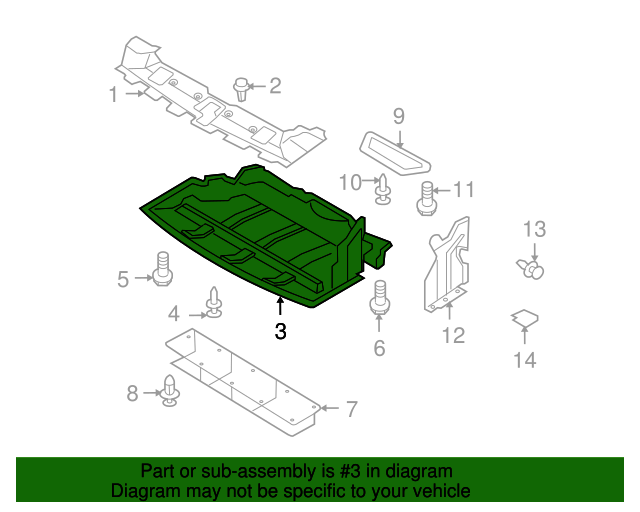 1
2
9
10
11
13
5
4
3
6
12
14
8
7

Part or sub-assembly is #3 in diagram
Diagram may not be specific to your vehicle