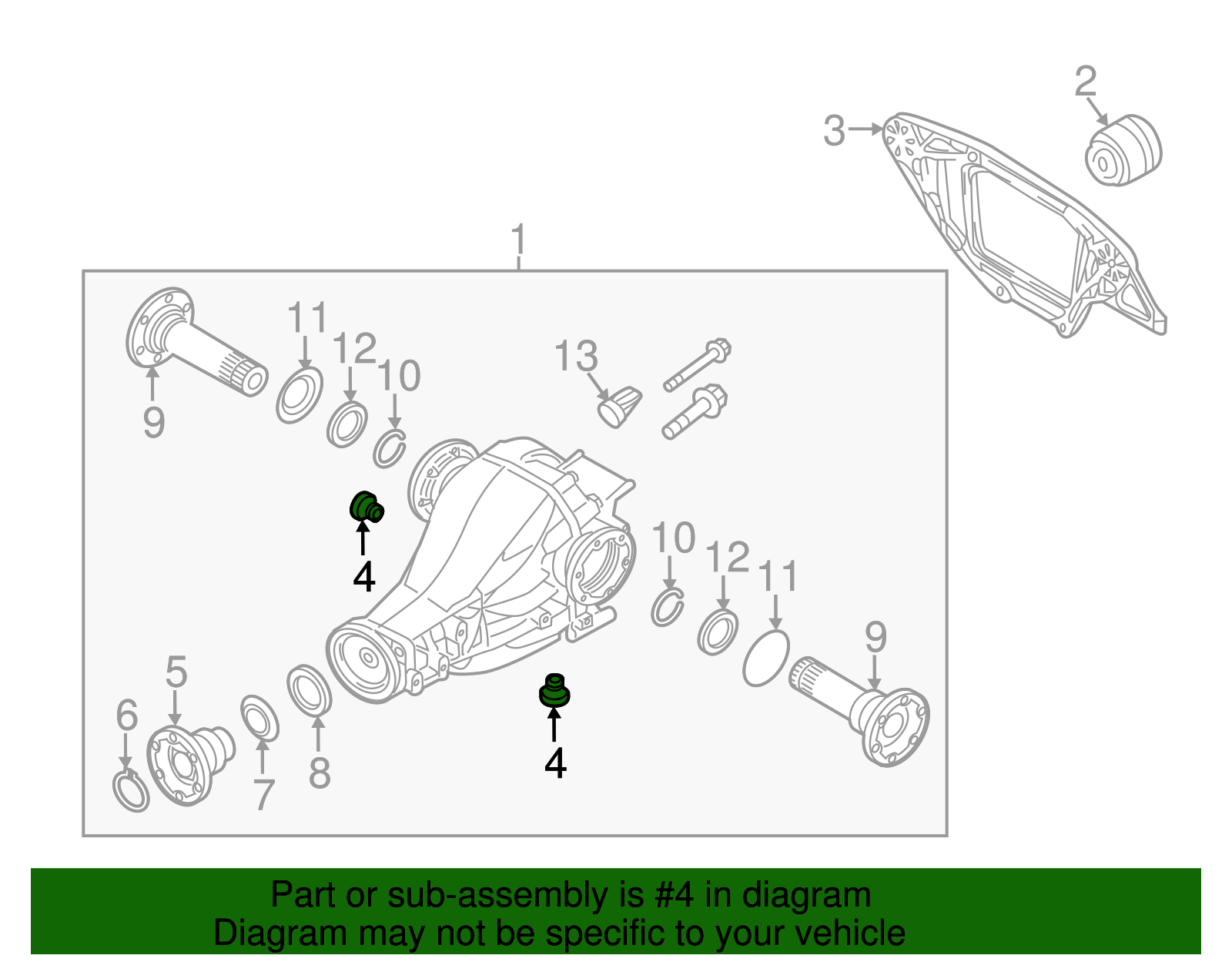 2
3
1
11
12
10
13
9
4
10
12
11
9
5
6
7
8
4

Part or sub-assembly is #4 in diagram
Diagram may not be specific to your vehicle