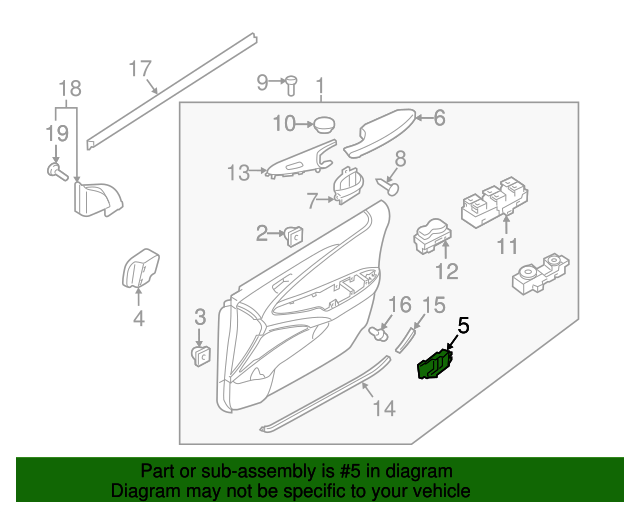 17
18
19
9
1
10
6
13
8
7
2
11
12
4
3
16
15
5
14

Part or sub-assembly is #5 in diagram
Diagram may not be specific to your vehicle