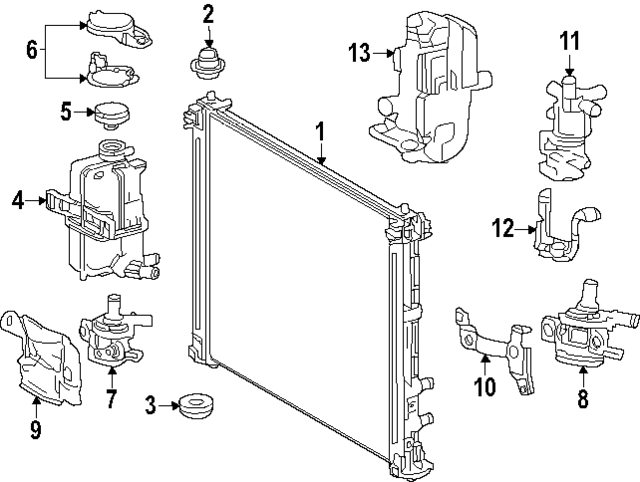 6
2
13
11
5
1
4
12
9
7
3
10
8