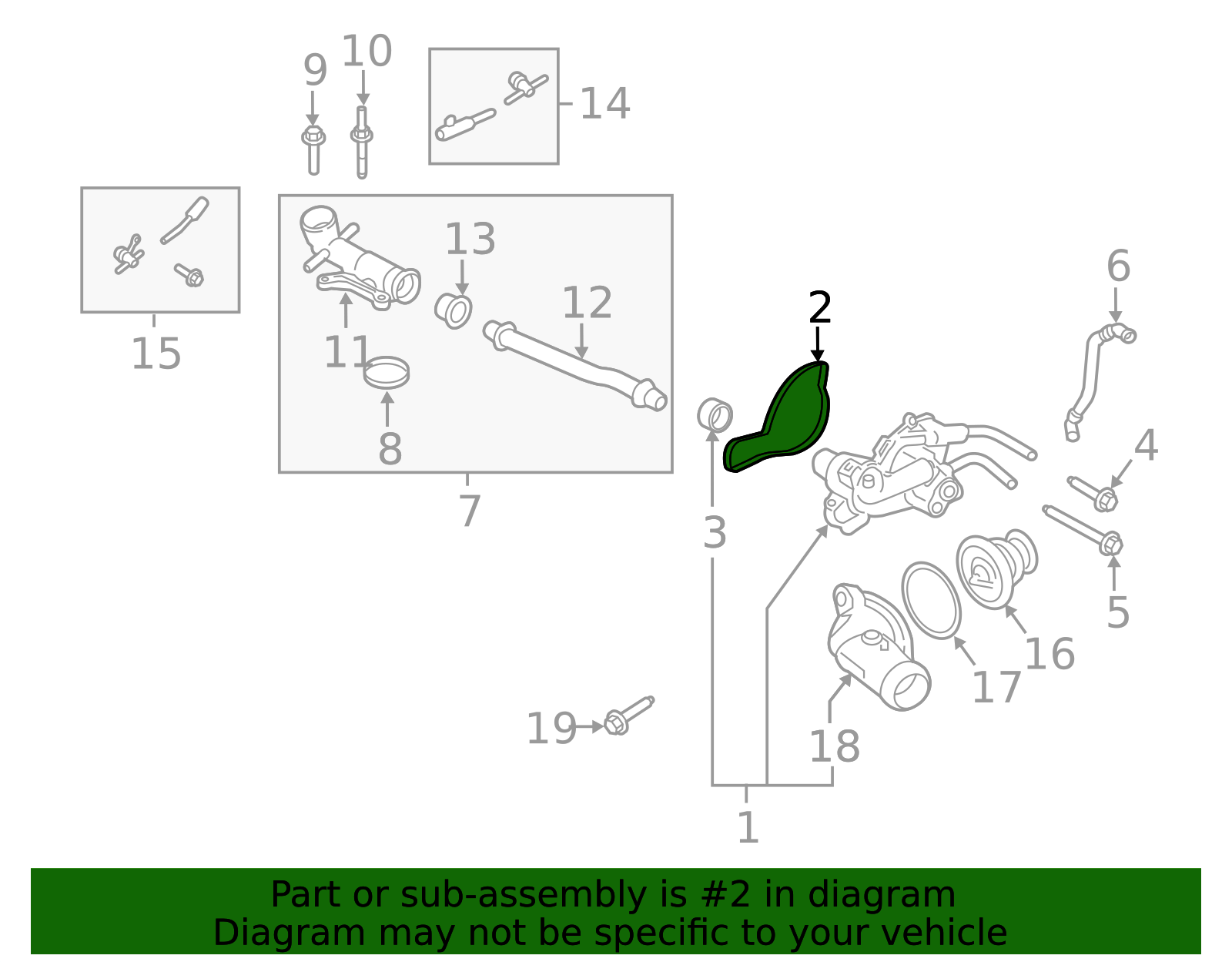 9
10
14
15
13
12
11
8
7
2
6
4
3
5
16
17
18
19
1

Part or sub-assembly is #2 in diagram
Diagram may not be specific to your vehicle