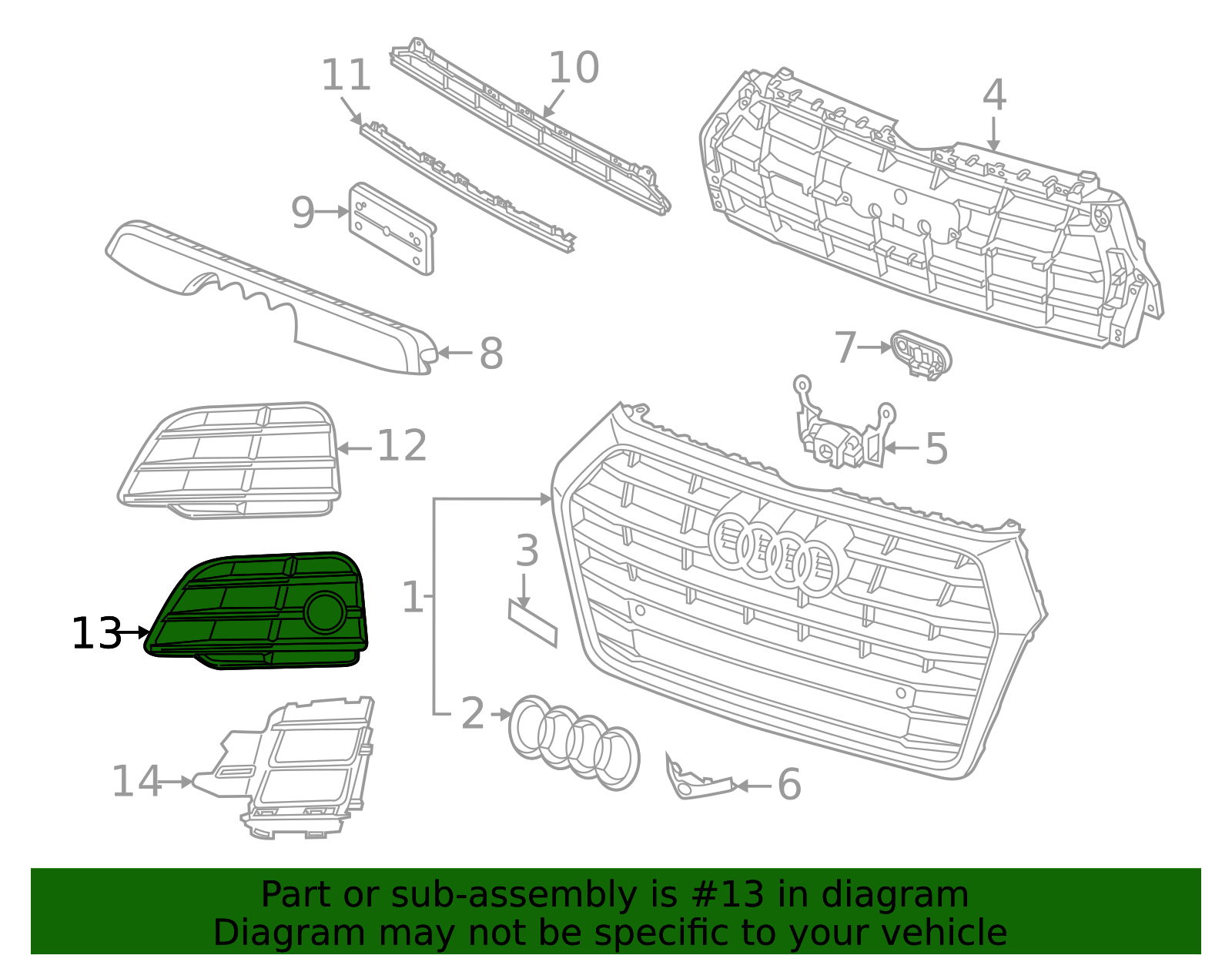 11
10
4
9
8
7
12
5
3
1
13
2
14
6

Part or sub-assembly is #13 in diagram
Diagram may not be specific to your vehicle