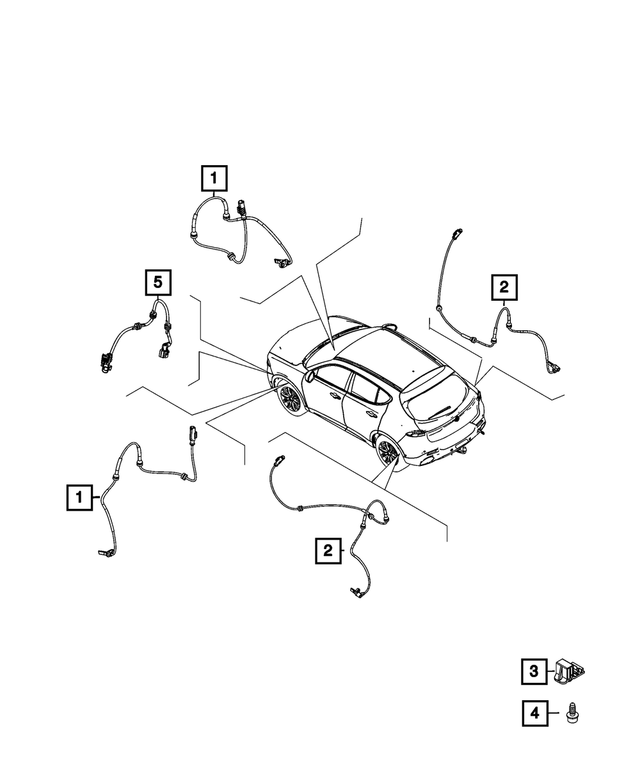 1
5
2
1
2
3
4