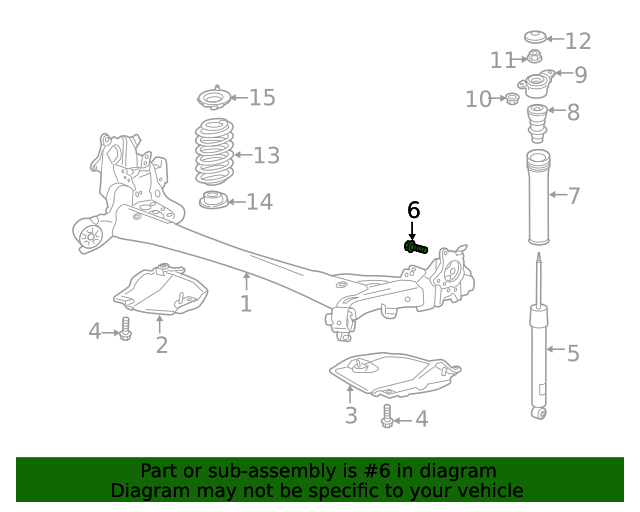 12
11
9
10
8
15
13
7
14
6
1
4
2
5
3
4

Part or sub-assembly is #6 in diagram
Diagram may not be specific to your vehicle