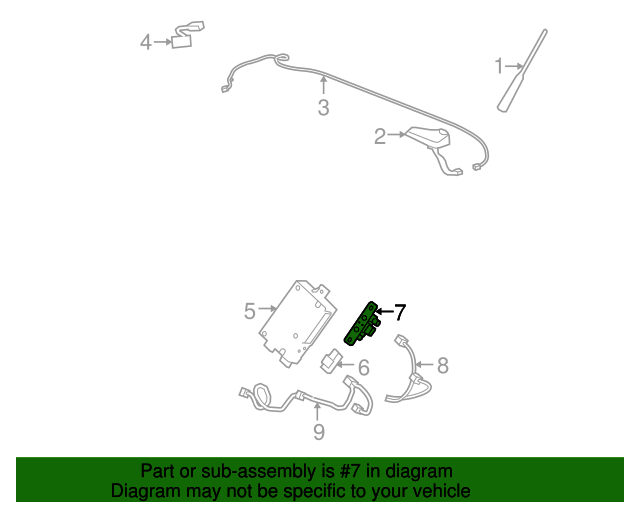 4
3
1
2
5
7
6
8
9

Part or sub-assembly is #7 in diagram
Diagram may not be specific to your vehicle