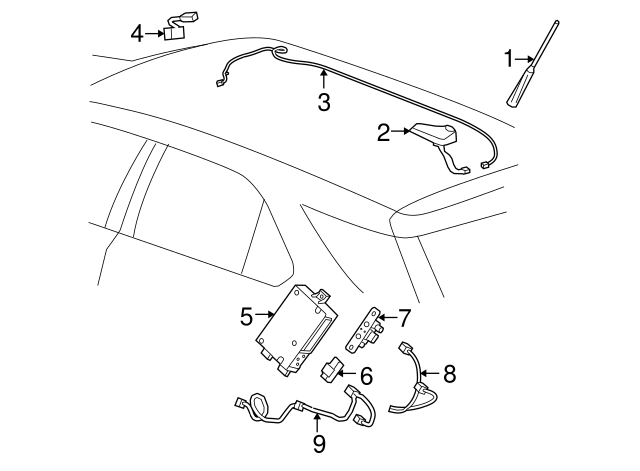 4
1
3
2
5
7
6
8
9