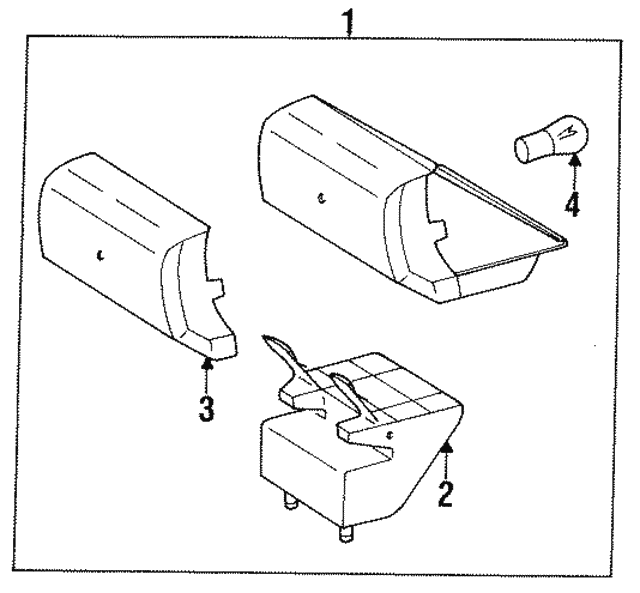 1
4
3
2