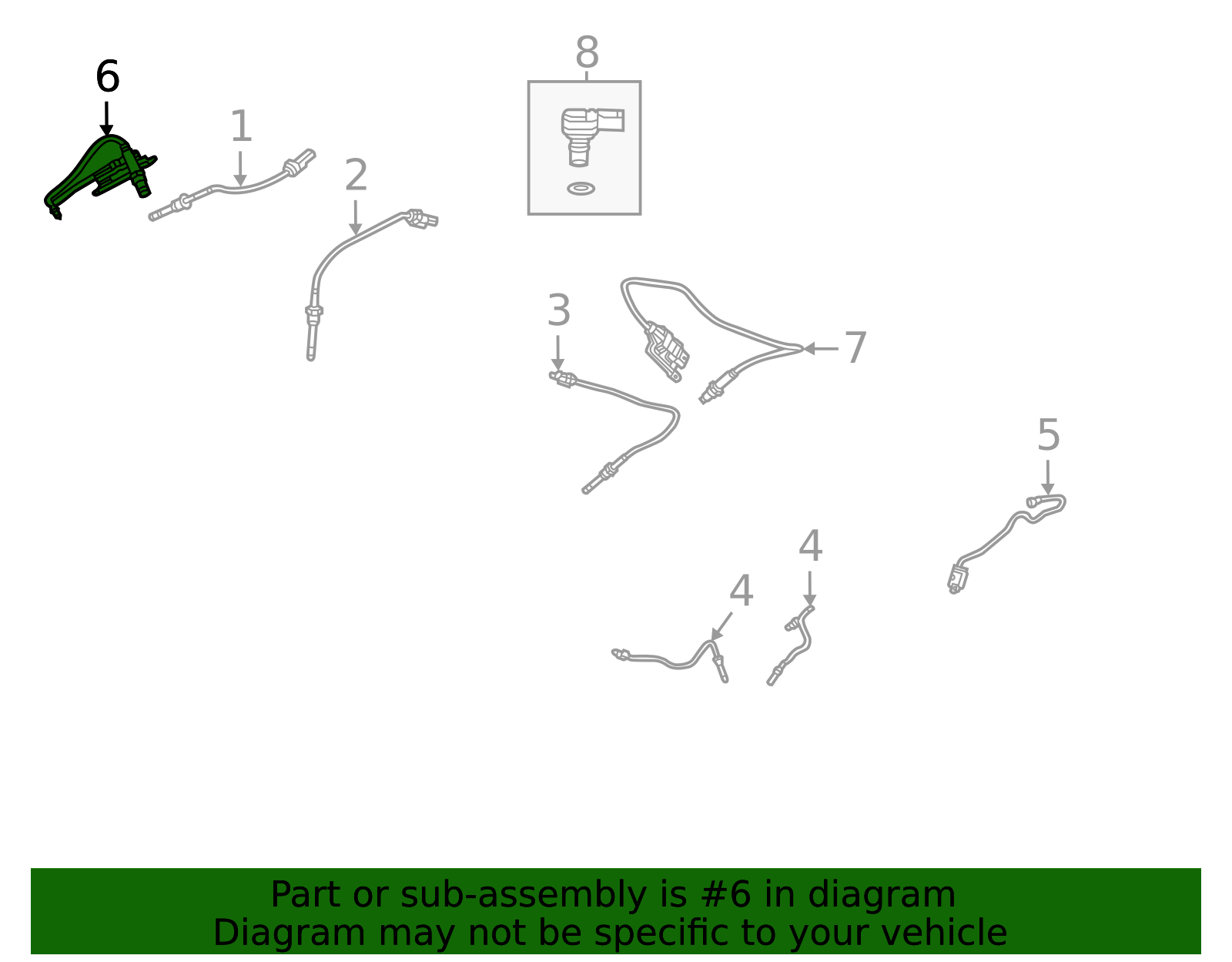 6
1
2
8
3
7
5
4
4

Part or sub-assembly is #6 in diagram
Diagram may not be specific to your vehicle