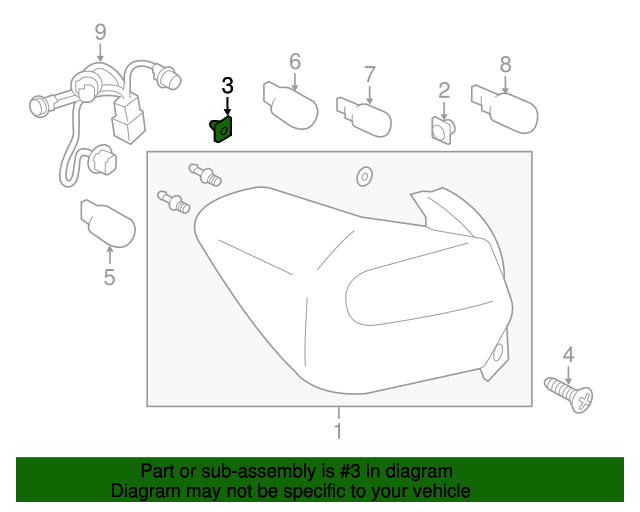 9
3
6
7
2
8
5
4
1

Part or sub-assembly is #3 in diagram
Diagram may not be specific to your vehicle